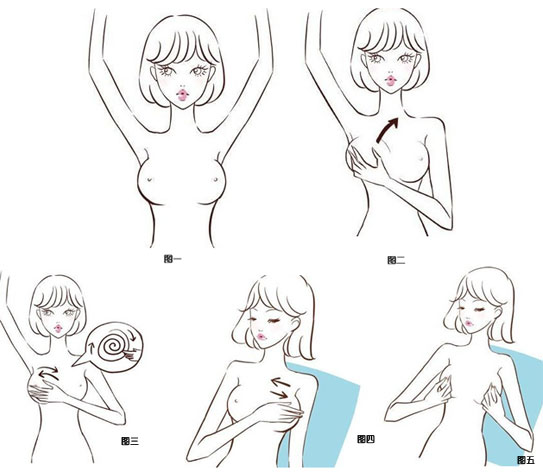 图一

图二

图三

图四

图五